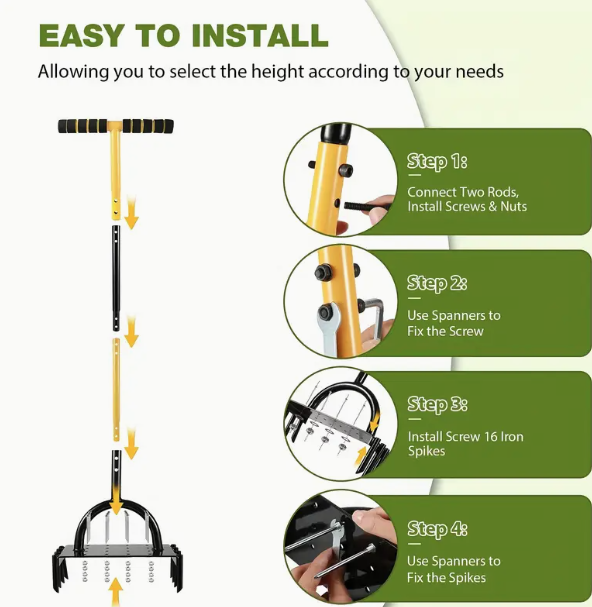 EASY TO INSTALL

Allowing you to select the height according to your needs

Step 1:

Connect Two Rods, Install Screws & Nuts

Step 2:

Use Spanners to Fix the Screw

Step 3:

Install Screw 16 Iron Spikes

Step 4:

Use Spanners to Fix the Spikes